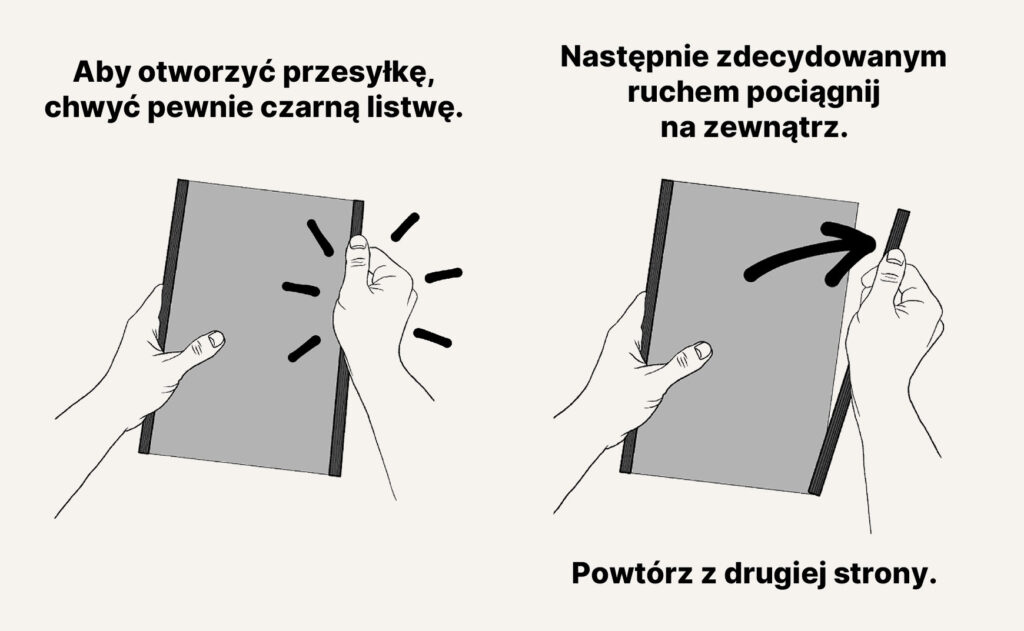 Aby otworzyć przesyłkę, chwyć pewnie czarną listwę.

Następnie zdecydowanym ruchem pociągnij na zewnątrz.

Powtórz z drugiej strony.